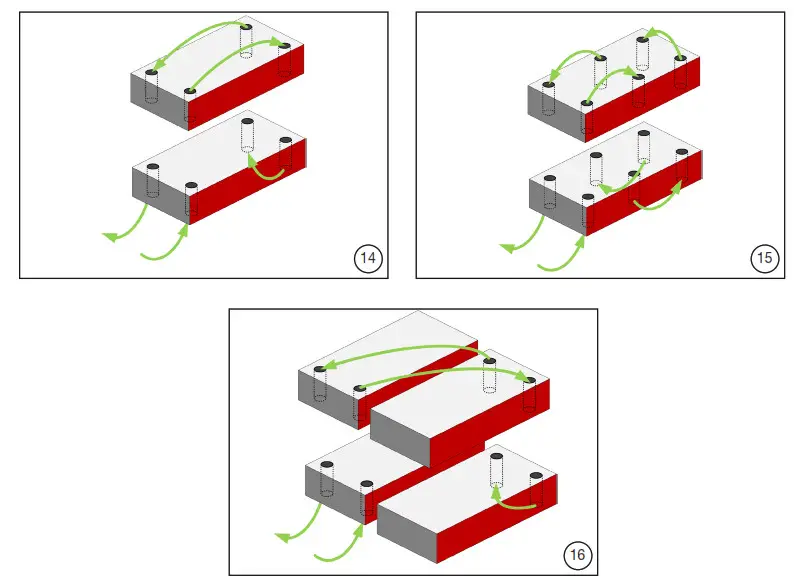 14

15

16