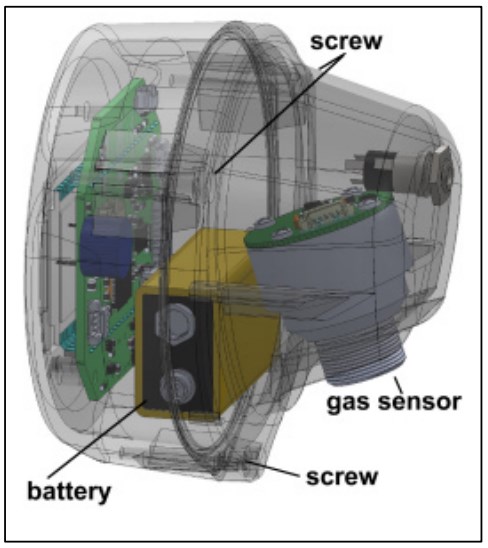 screw

gas sensor

battery

screw