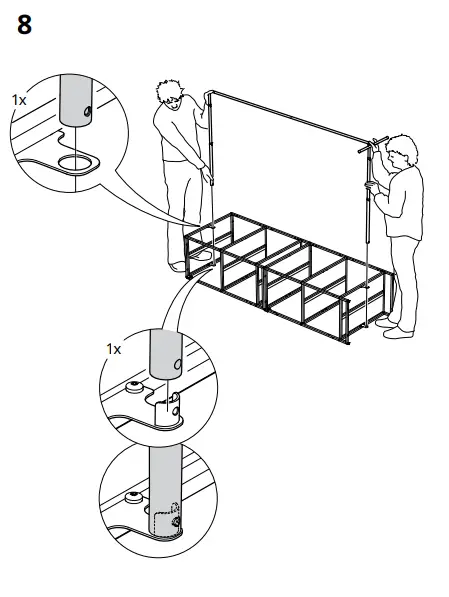 8

1x

1x