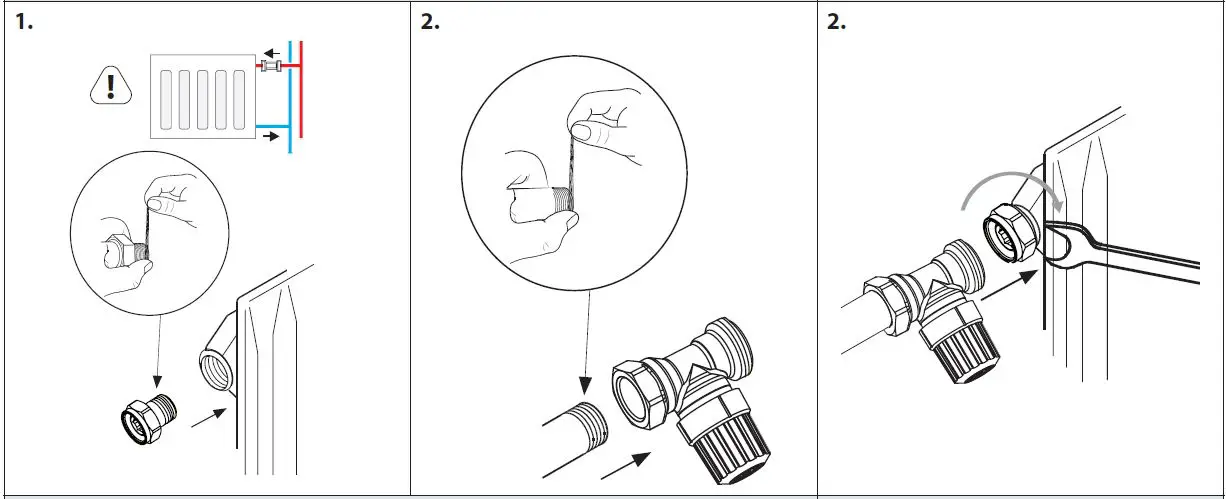 1.

!

2.

2.