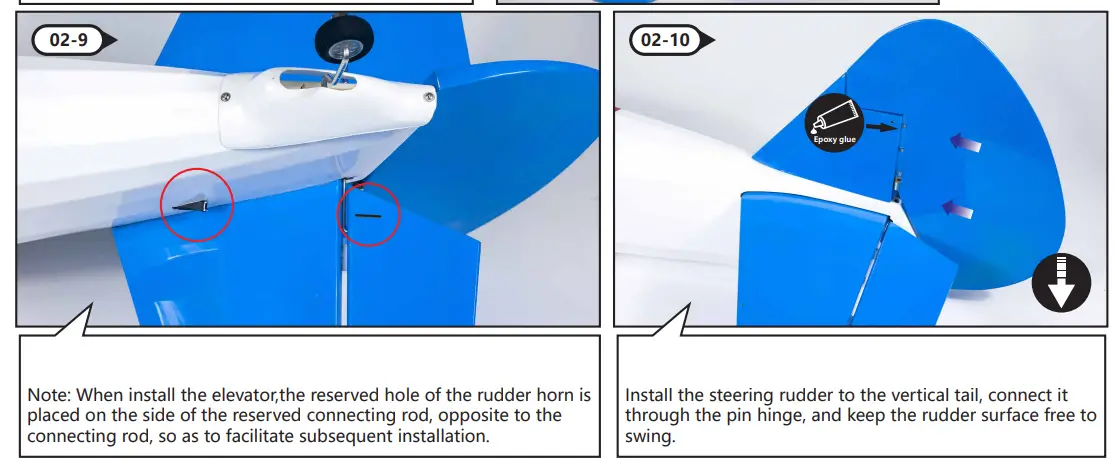 02-9

Note: When install the elevator,the reserved hole of the rudder horn is placed on the side of the reserved connecting rod, opposite to the connecting rod, so as to facilitate subsequent installation.

02-10

Epoxy glue

Install the steering rudder to the vertical tail, connect it through the pin hinge, and keep the rudder surface free to swing.