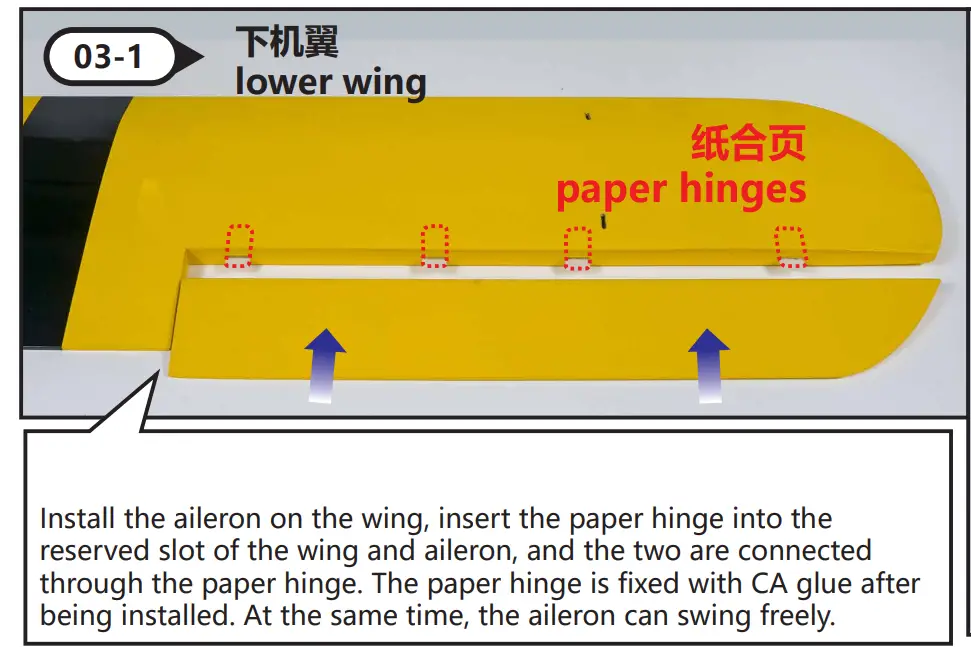 03-1

下机翼
lower wing

纸合页
paper hinges

Install the aileron on the wing, insert the paper hinge into the reserved slot of the wing and aileron, and the two are connected through the paper hinge. The paper hinge is fixed with CA glue after being installed. At the same time, the aileron can swing freely.