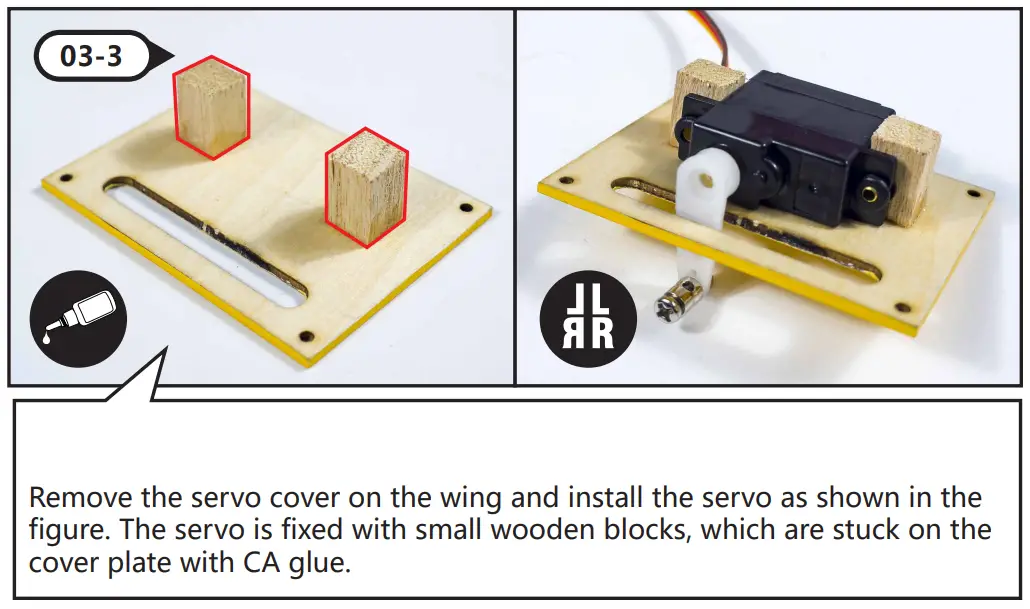 03-3

LL
RR

Remove the servo cover on the wing and install the servo as shown in the figure. The servo is fixed with small wooden blocks, which are stuck on the cover plate with CA glue.