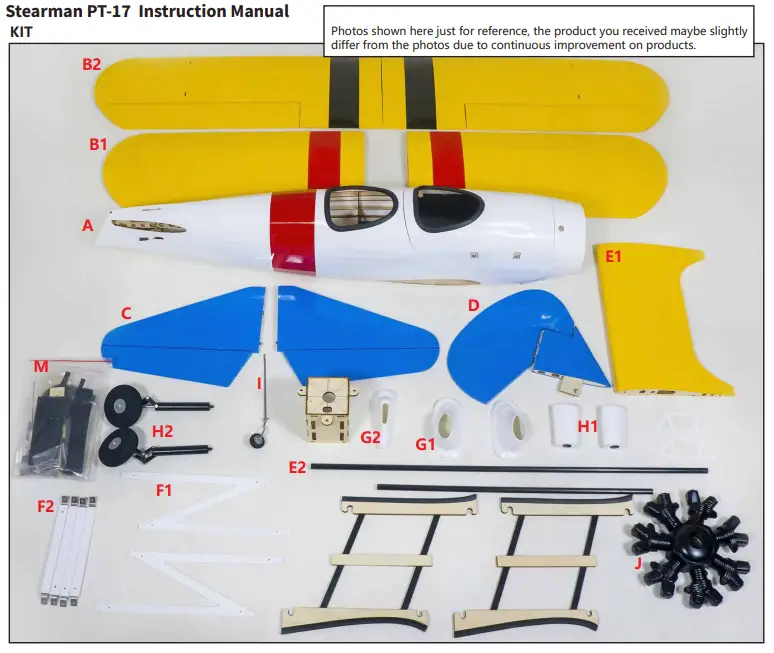 Stearman PT-17 Instruction Manual
KIT

Photos shown here just for reference, the product you received maybe slightly differ from the photos due to continuous improvement on products.

B2
B1
A
E1
C
D
M
I
H2
G2
G1
H1
E2
F1
F2
J