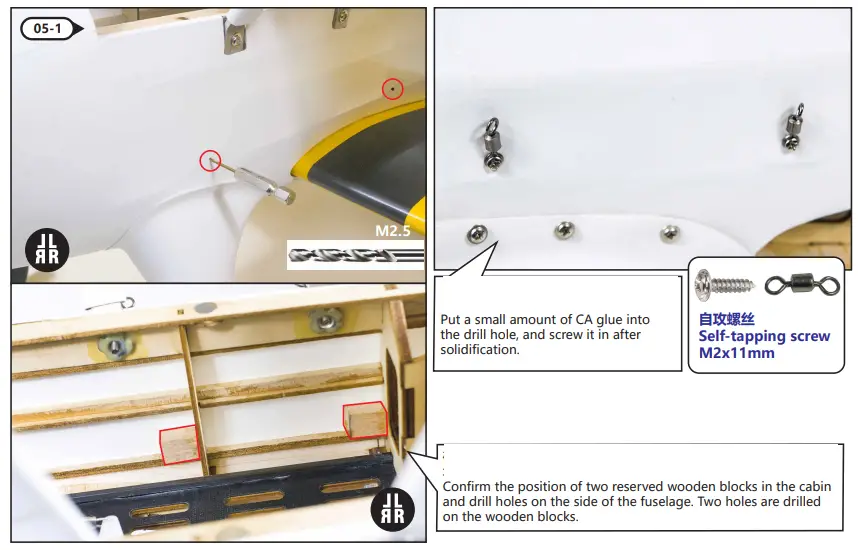 05-1

M2.5

Put a small amount of CA glue into the drill hole, and screw it in after solidification.

自攻螺丝
Self-tapping screw
M2x11mm

Confirm the position of two reserved wooden blocks in the cabin and drill holes on the side of the fuselage. Two holes are drilled on the wooden blocks.