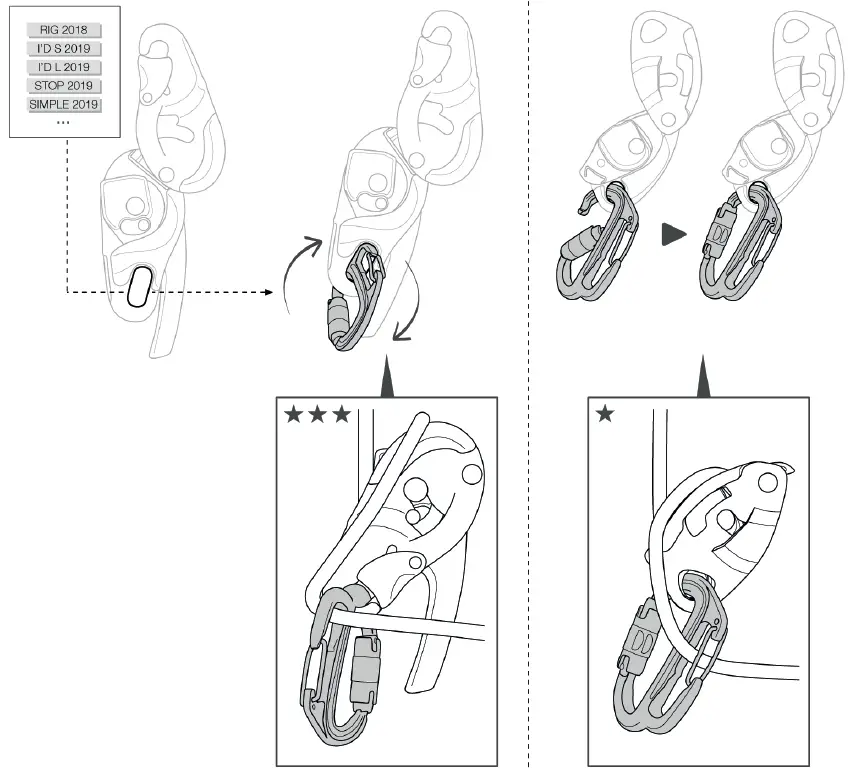 RIG 2018
I'D S 2019
I'D L 2019
STOP 2019
SIMPLE 2019
...

★★★

★