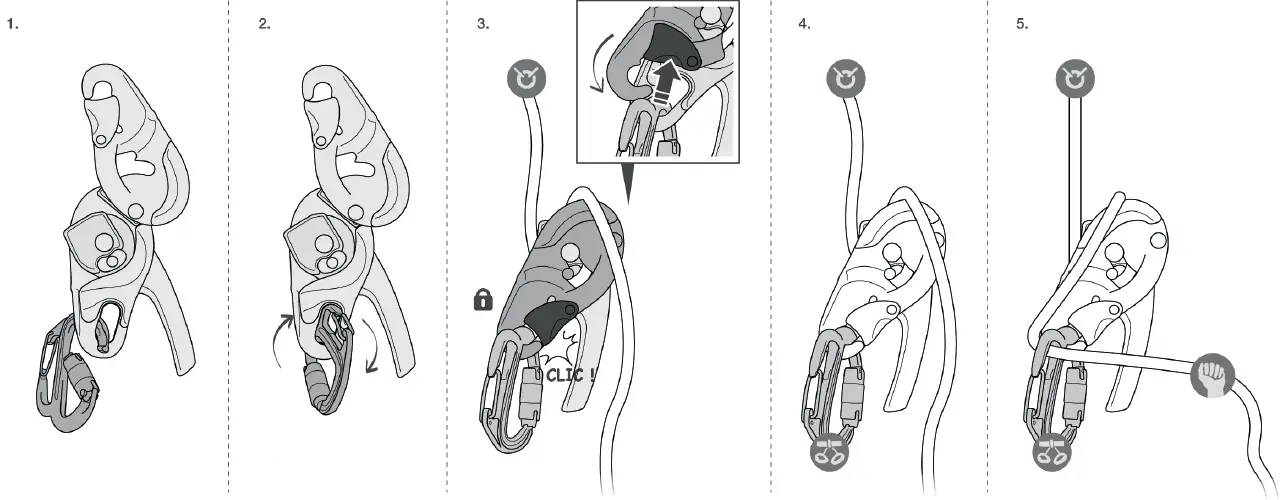 1.

2.

3.

CLIC !

4.

5.