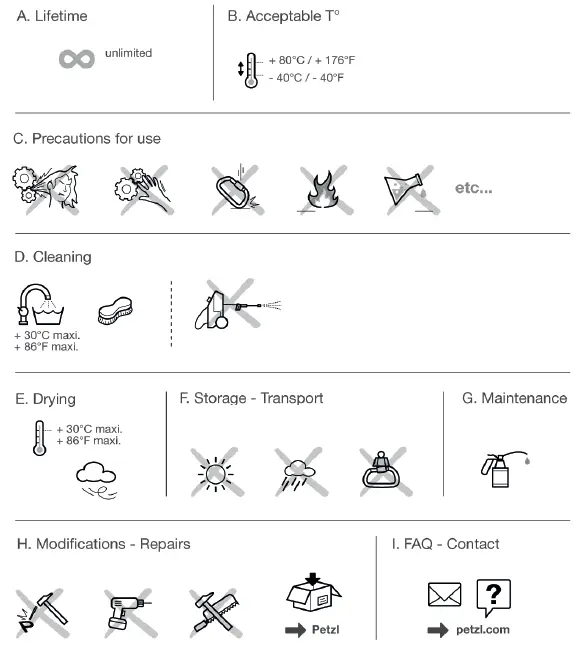 A. Lifetime

unlimited

B. Acceptable T°

+ 80°C / + 176°F
- 40°C / - 40°F

C. Precautions for use

etc...

D. Cleaning

+ 30°C maxi.
+ 86°F maxi.

E. Drying

+ 30°C maxi.
+ 86°F maxi.

F. Storage - Transport

G. Maintenance

H. Modifications - Repairs

Petzl

I. FAQ - Contact

?

petzl.com