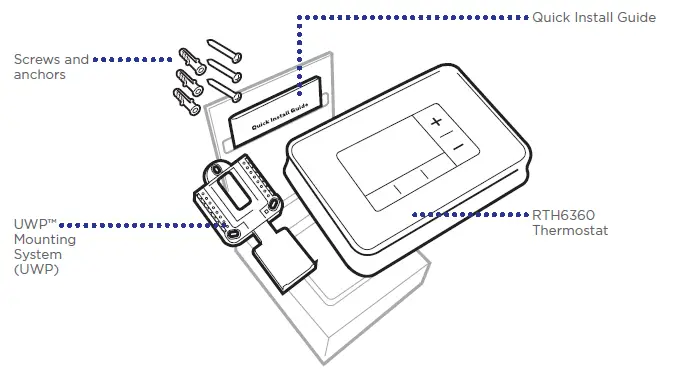 Quick Install Guide

Screws and anchors

Quick Install Guide

+

−

UWP™ Mounting System (UWP)

RTH6360 Thermostat