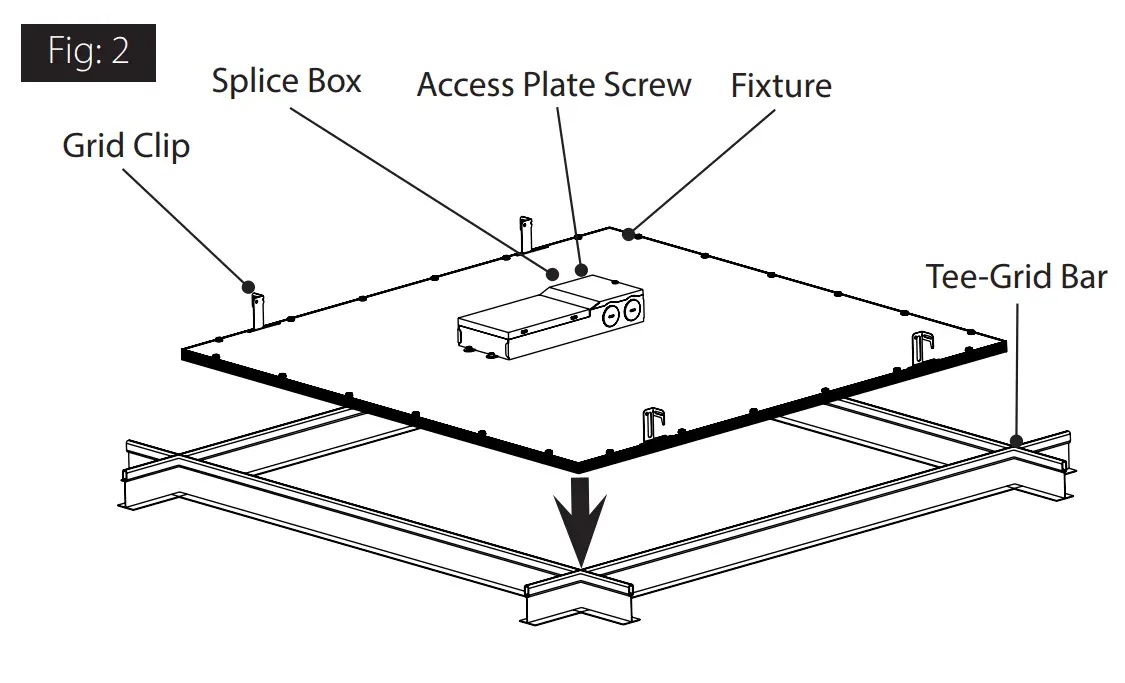 Fig: 2

Splice Box

Access Plate Screw

Fixture

Grid Clip

Tee-Grid Bar