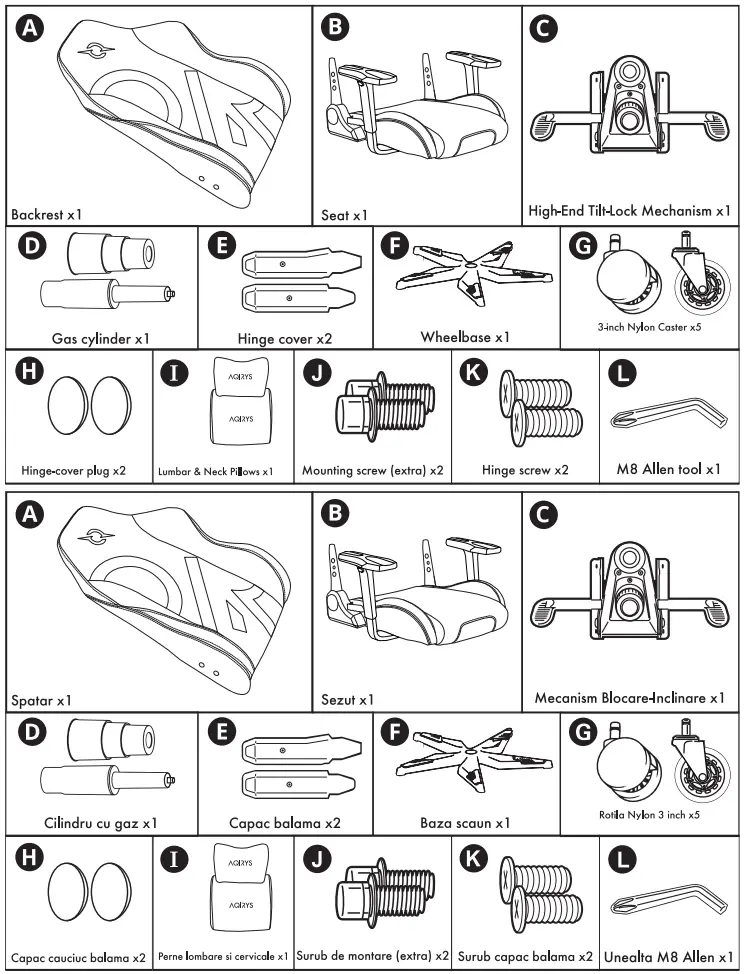 A
Backrest x1

B
Seat x1

C
High-End Tilt-Lock Mechanism x1

D
Gas cylinder x1

E
Hinge cover x2

F
Wheelbase x1

G
3-inch Nylon Caster x5

H
Hinge-cover plug x2

I
AGERYS
AGERYS
Lumbar & Neck Pillows x1

J
Mounting screw (extra) x2

K
Hinge screw x2

L
M8 Allen tool x1

A
Spatar x1

B
Sezut x1

C
Mecanism Blocare-Inclinare x1

D
Cilindru cu gaz x1

E
Capac balama x2

F
Baza scaun x1

G
Rotila Nylon 3 inch x5

H
Capac cauciuc balama x2

I
AGERYS
AGERYS
Perne lombare si cervicale x1

J
Surub de montare (extra) x2

K
Surub capac balama x2

L
Unealta M8 Allen x1