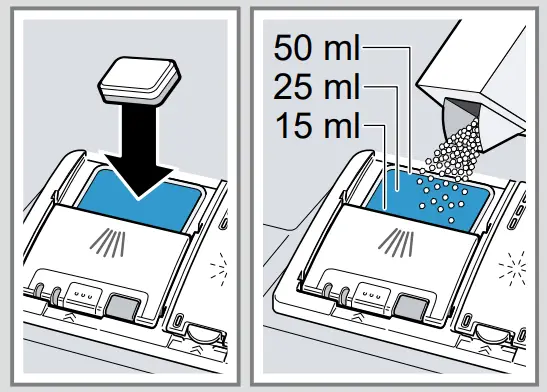 50 ml
25 ml
15 ml