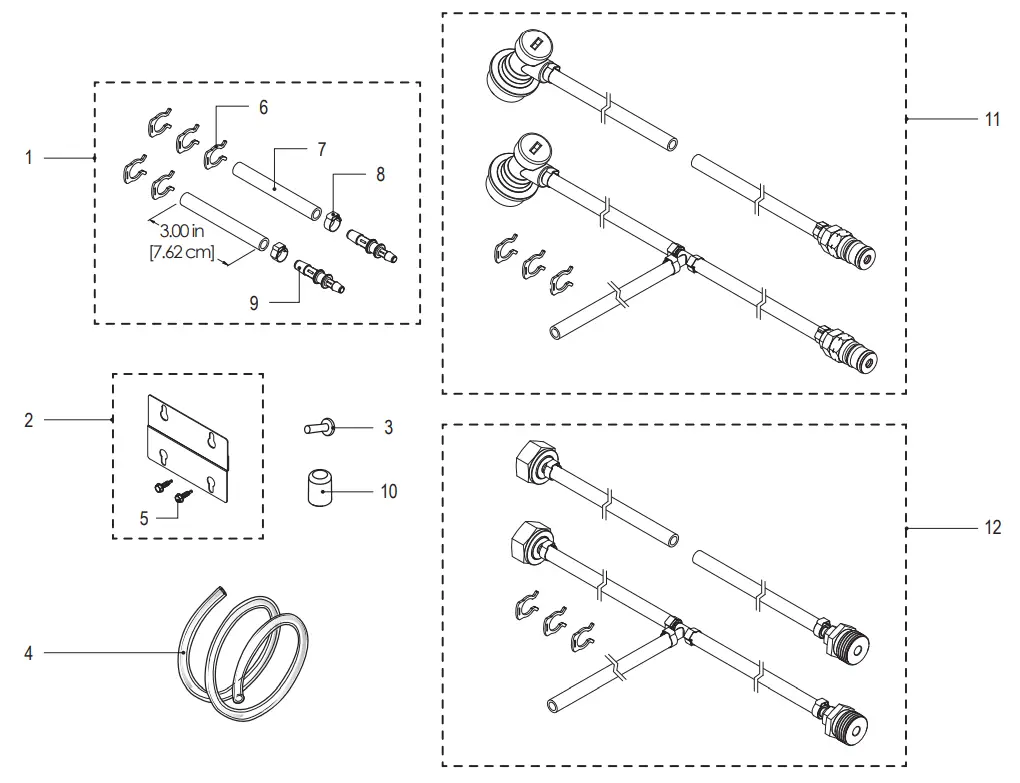 1
6
7
8
3.00 in
[7.62 cm]
9
2
5
3
10
4
11
12