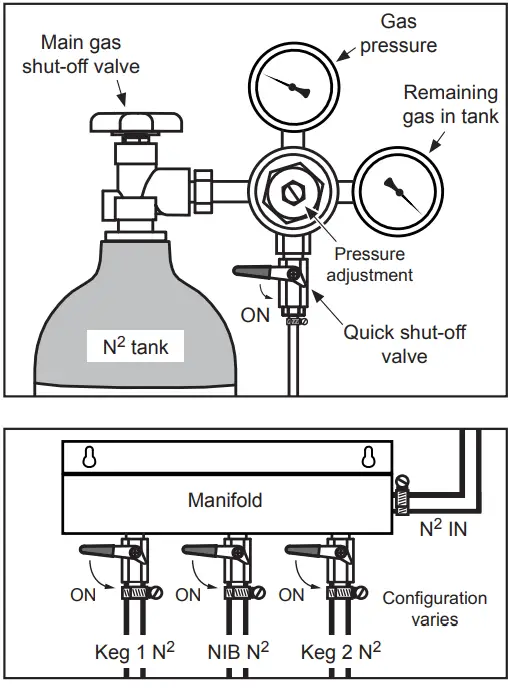 Main gas shut-off valve

Gas pressure

Remaining gas in tank

Pressure adjustment

ON

Quick shut-off valve

$N^2$ tank

Manifold

$N^2$ IN

ON

ON

ON

Configuration varies

Keg 1 $N^2$

NIB $N^2$

Keg 2 $N^2$