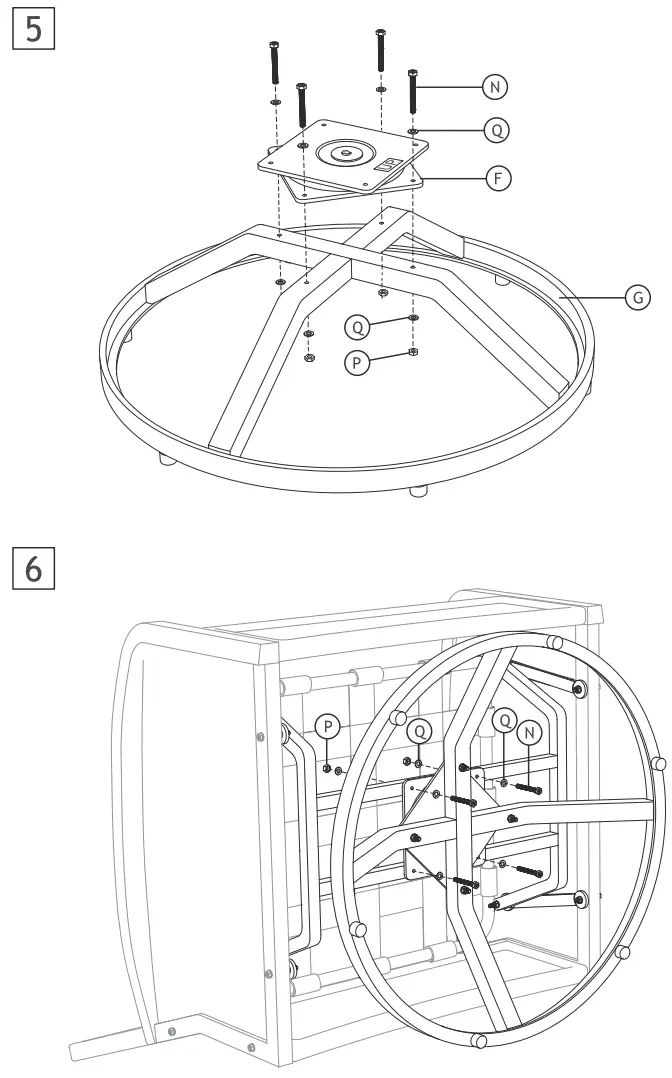 5

N
Q
F
G
Q
P

6

P
Q
Q
N