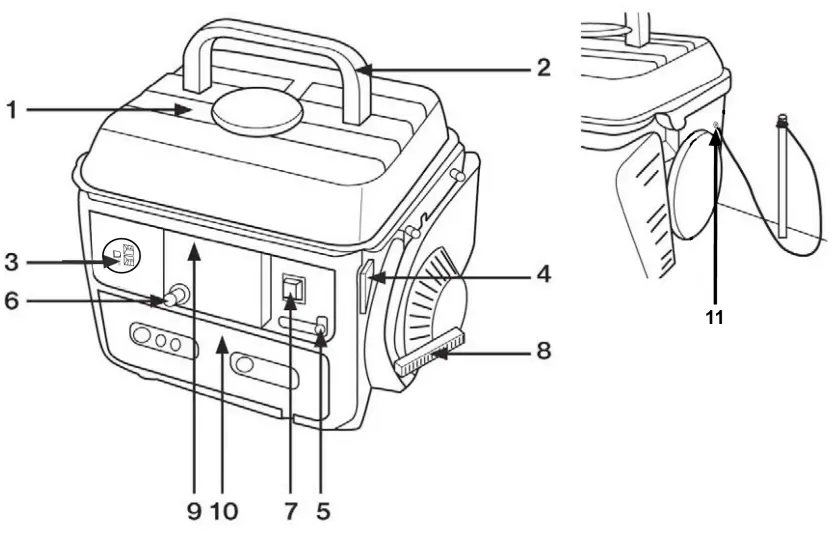 1
2
3
4
6
8
9 10 7 5
11