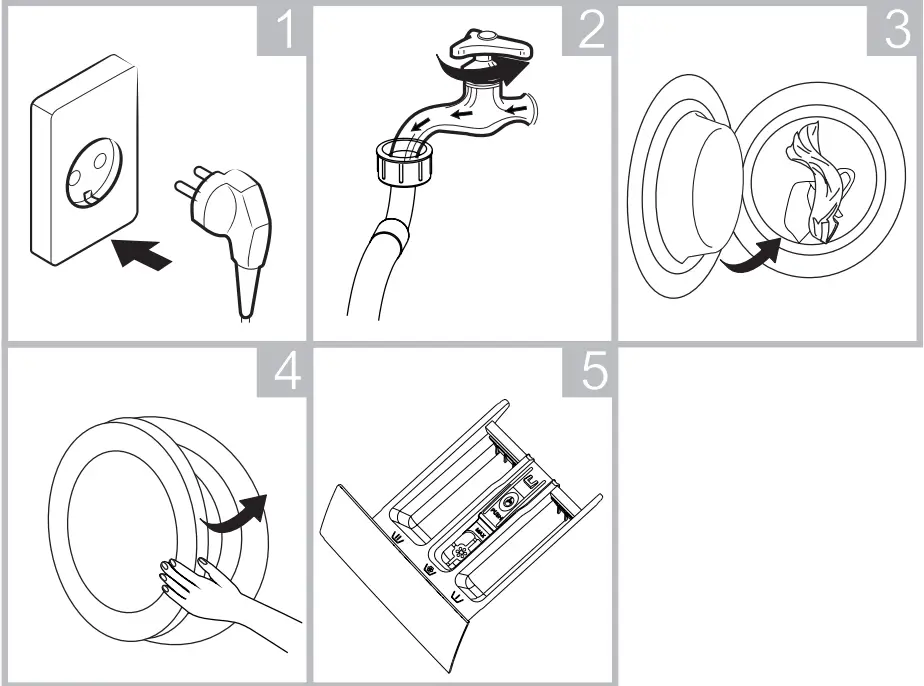 1

2

3

4

5