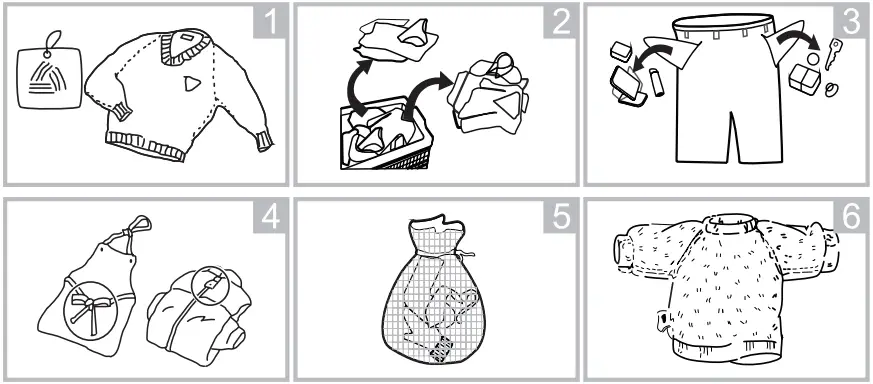 1
2
3
4
5
6