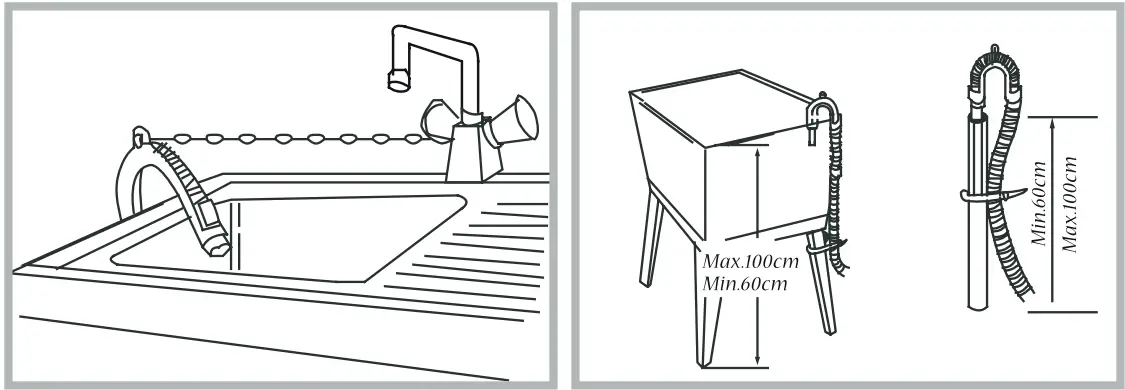 Max.100cm
Min.60cm

Min.60cm
Max.100cm