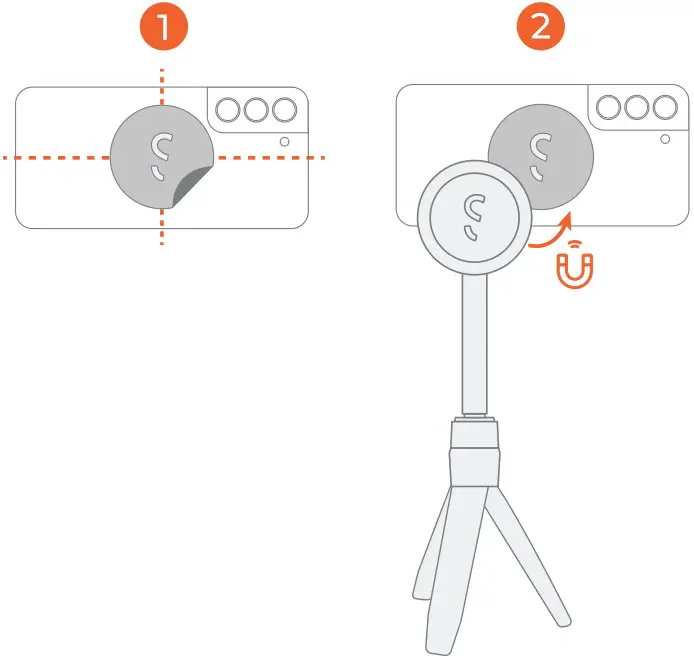 1

2