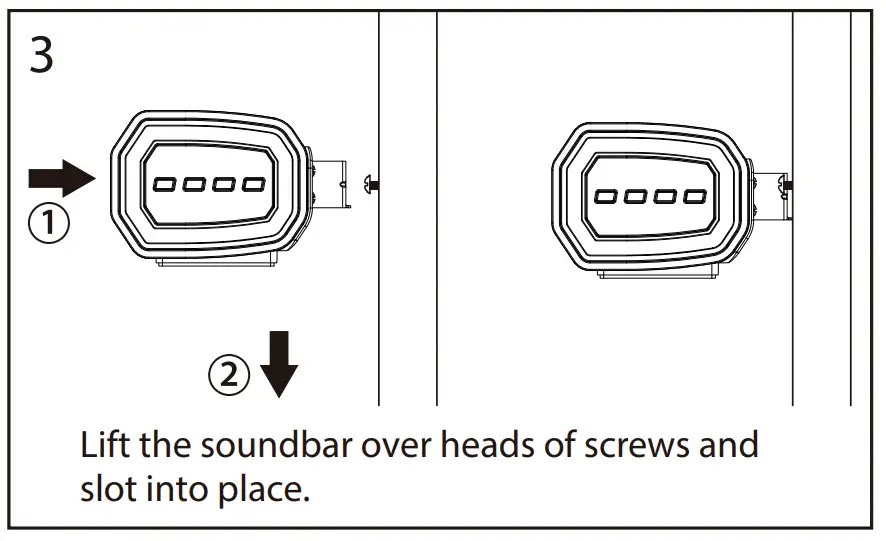 3

①

②

Lift the soundbar over heads of screws and slot into place.