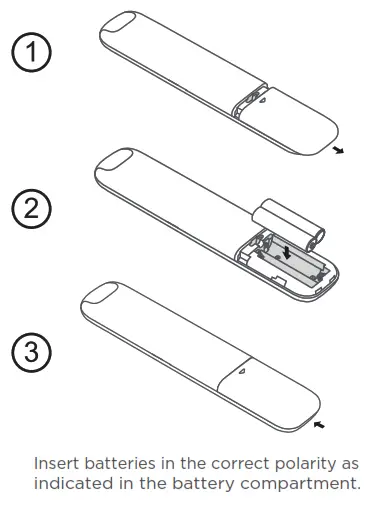 1

2

3

Insert batteries in the correct polarity as indicated in the battery compartment.