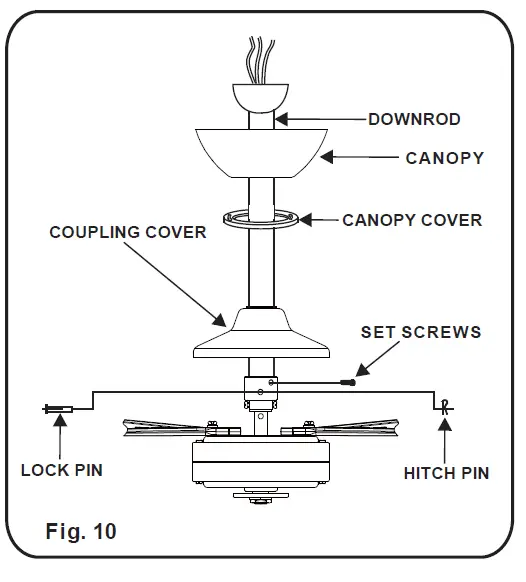 DOWNROD
CANOPY
CANOPY COVER
COUPLING COVER
SET SCREWS
LOCK PIN
HITCH PIN
Fig. 10