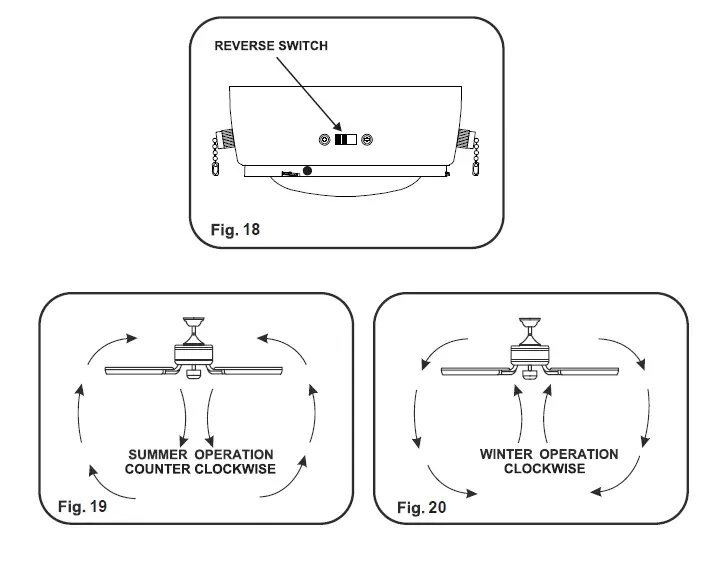 REVERSE SWITCH

Fig. 18

SUMMER OPERATION
COUNTER CLOCKWISE

Fig. 19

WINTER OPERATION
CLOCKWISE

Fig. 20