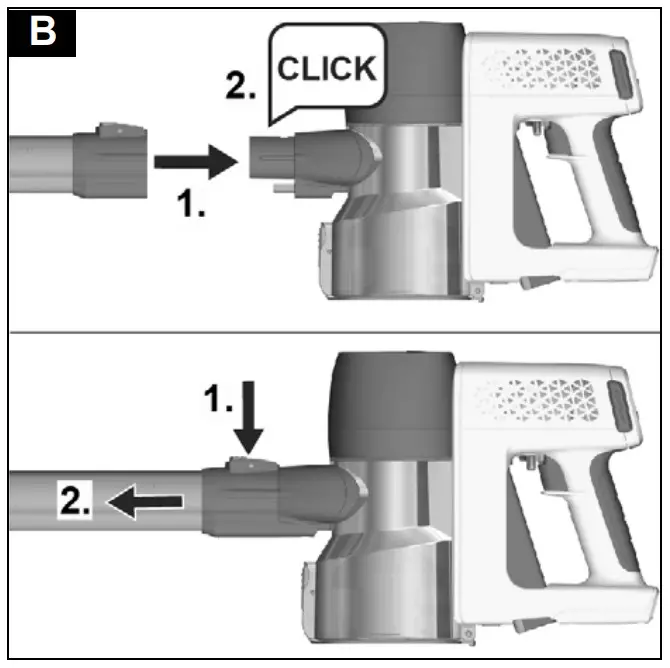 B

2. CLICK

1.

1.

2.