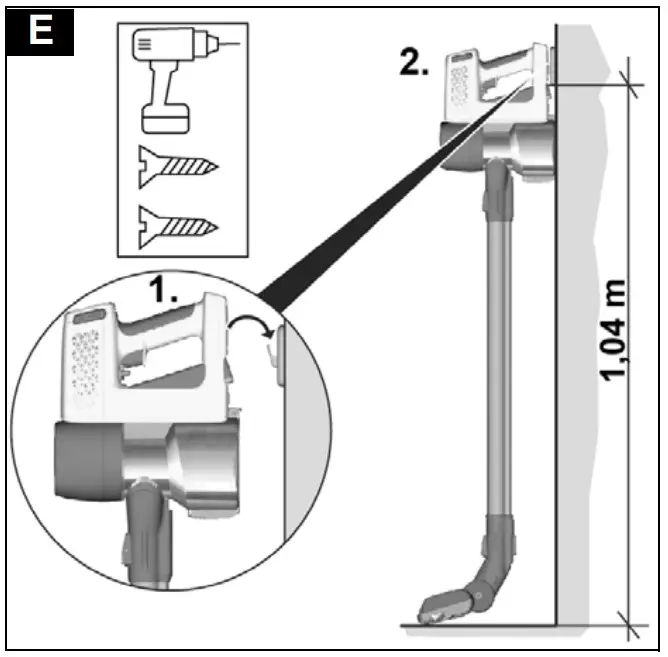 E

2.

1.

1,04 m