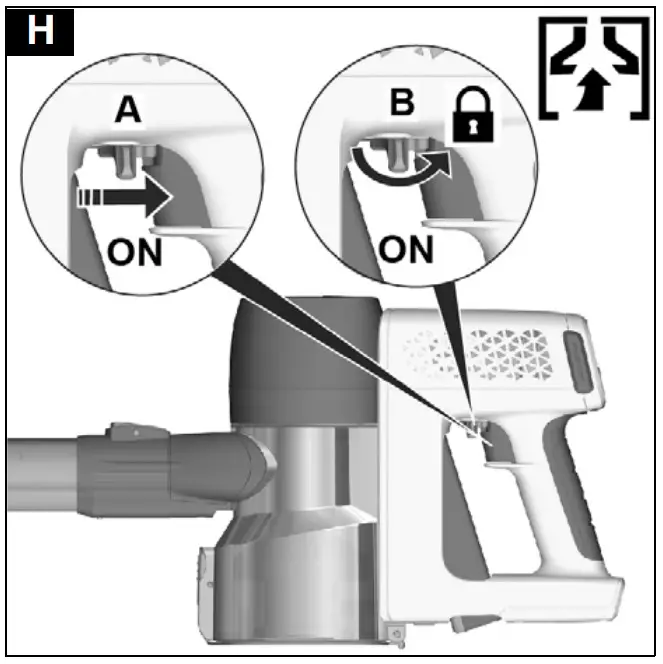 H

A

ON

B

ON