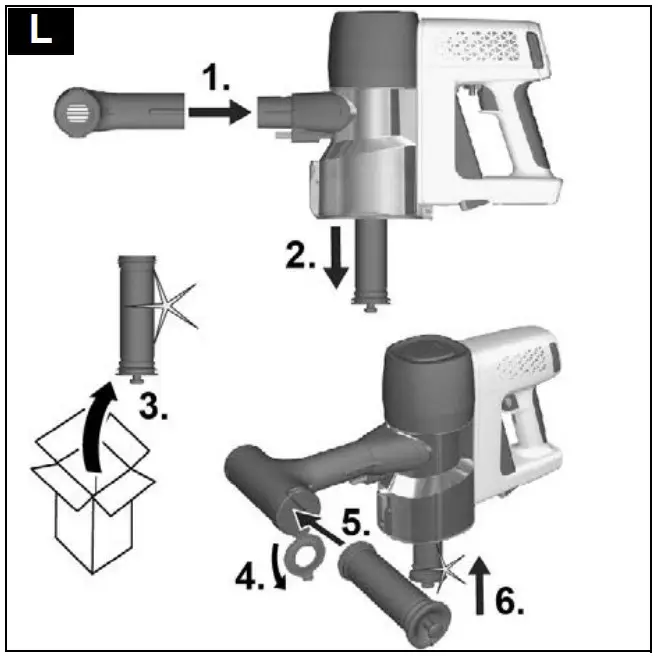 L

1.

2.

3.

5.

4.

6.