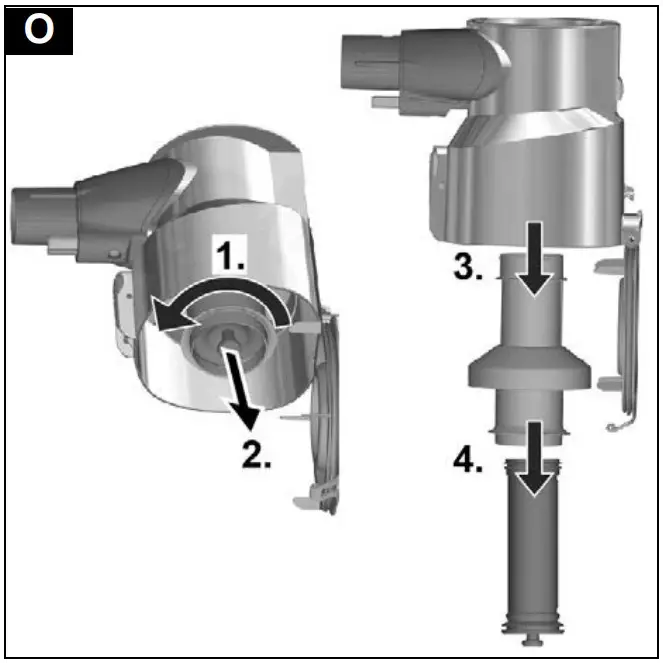 O

1.

2.

3.

4.