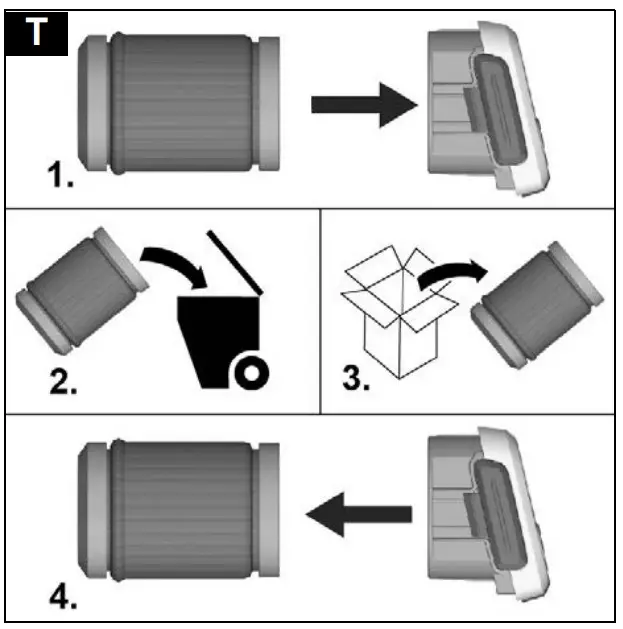 T

1.

2.

3.

4.