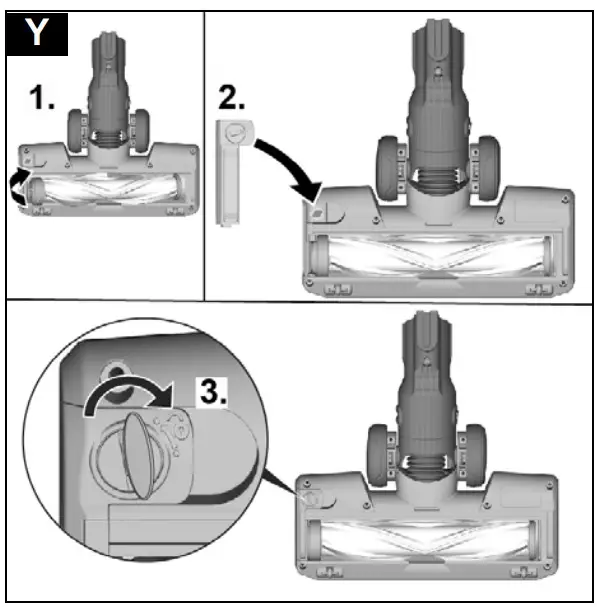 Y

1.

2.

3.