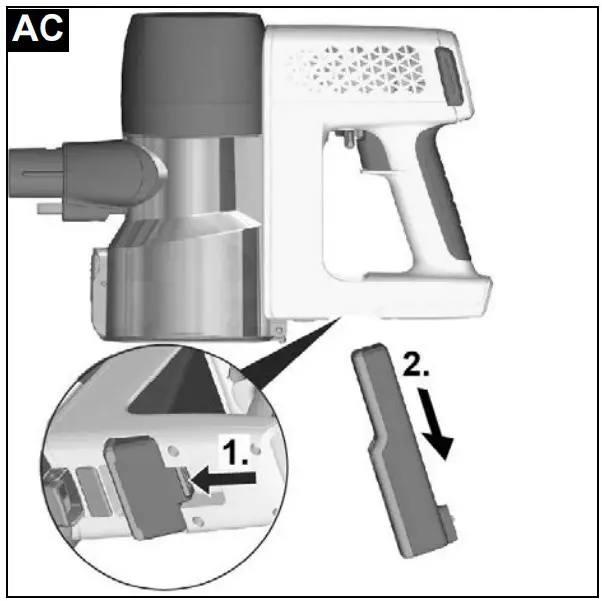 AC

2.

1.