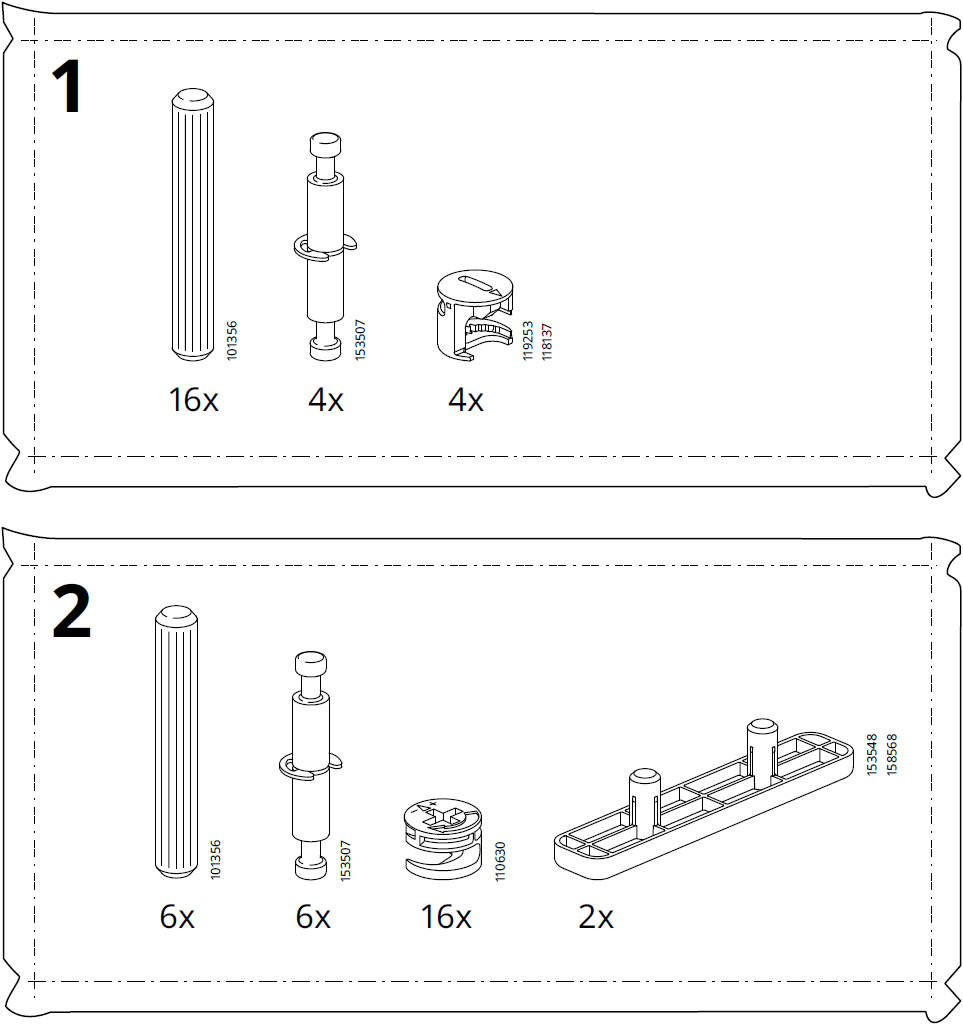 1

101356
16x

153507
4x

119253
118137
4x

2

101356
6x

153507
6x

110630
16x

153548
158568
2x