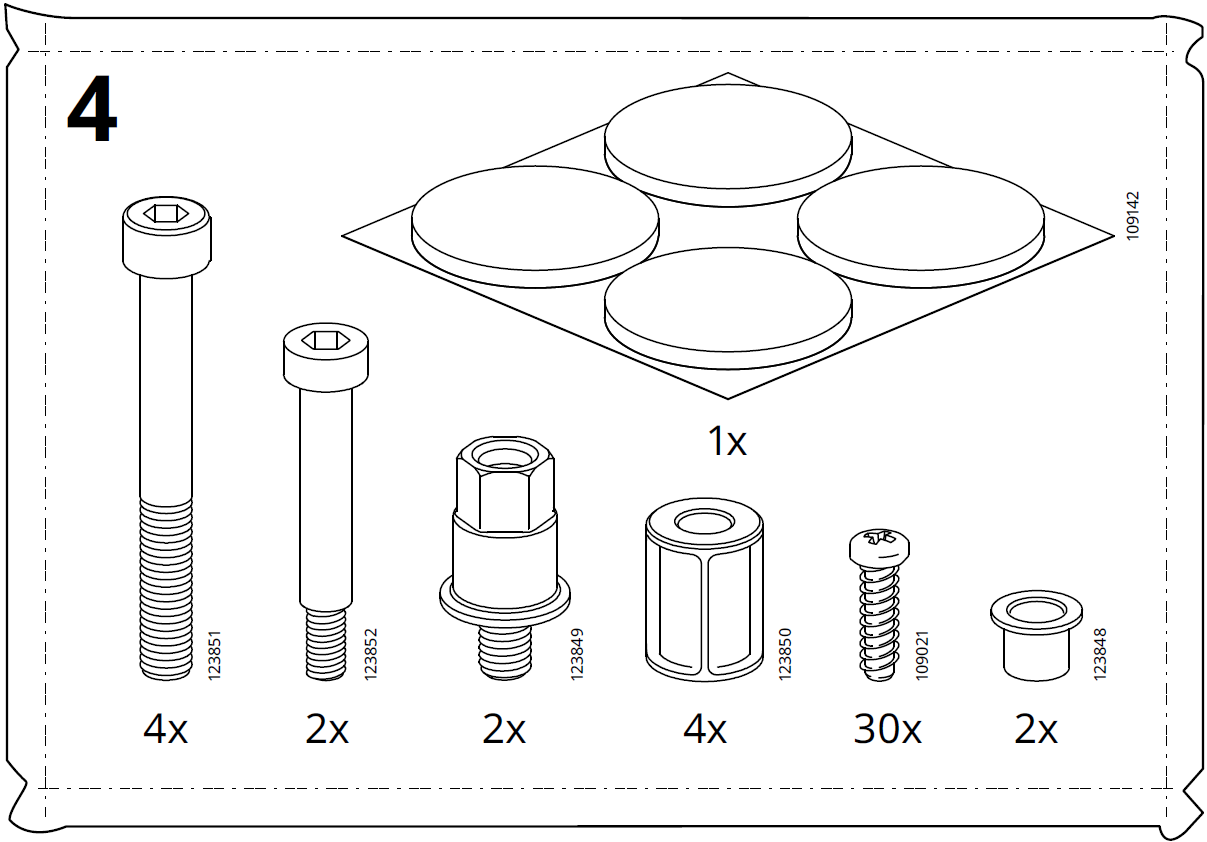 4

109142

1x

123851

4x

123852

2x

123849

2x

123850

4x

109021

30x

123848

2x