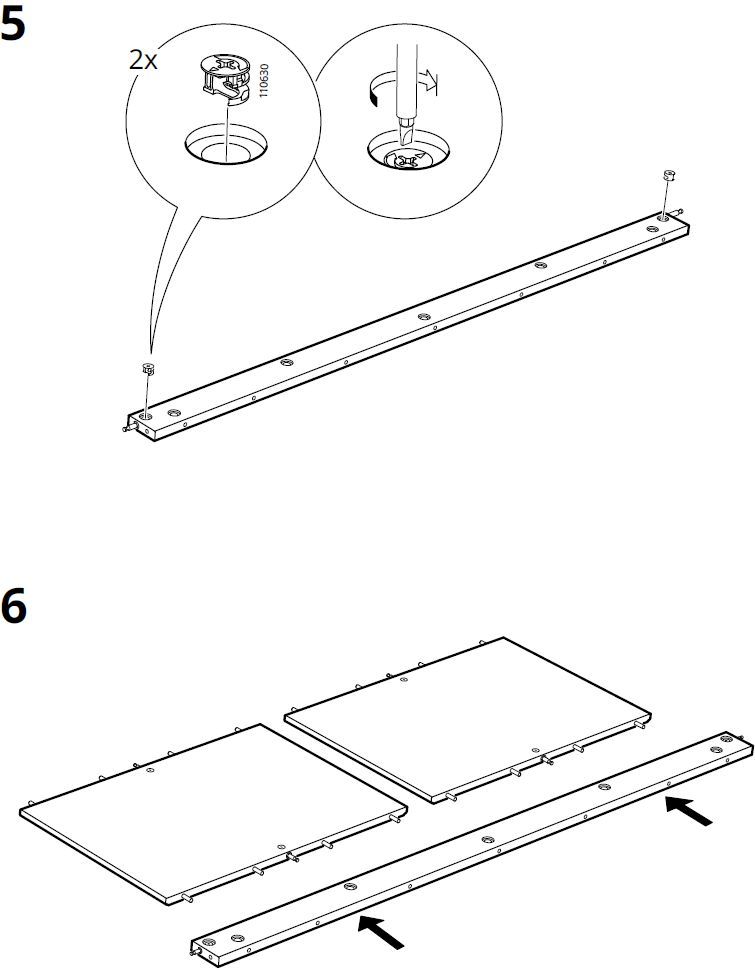 5

2x

110630

6