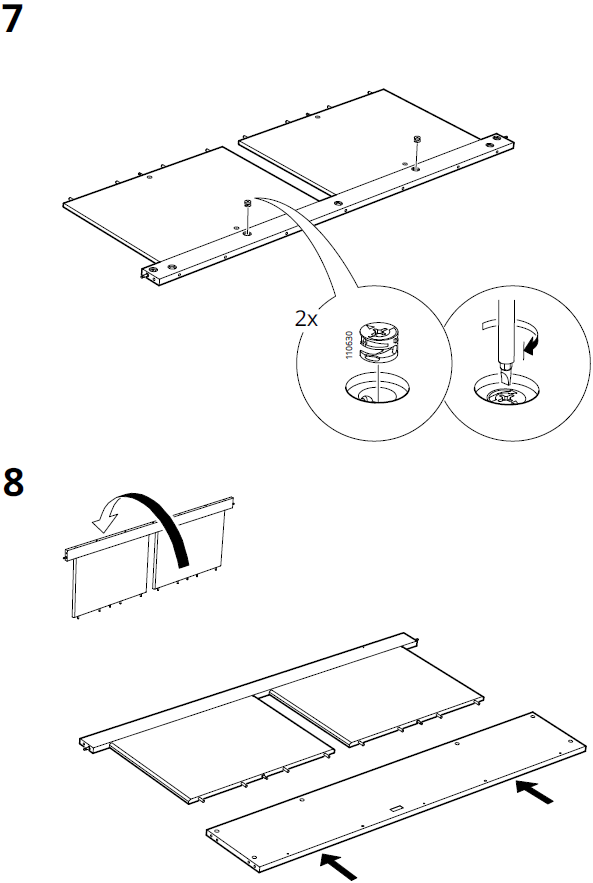 7

2x

110630

8