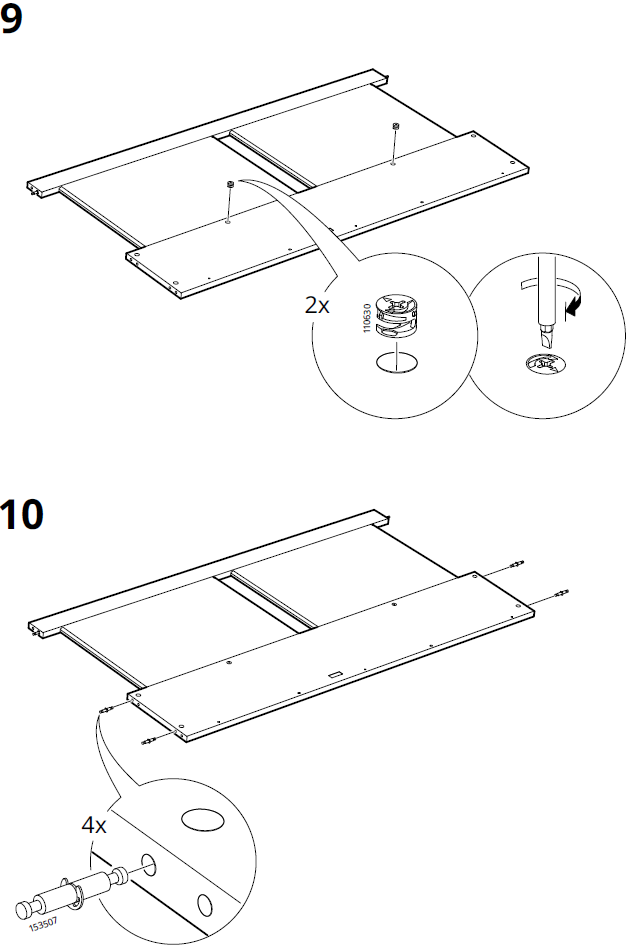 9

2x

110630

10

4x

153507