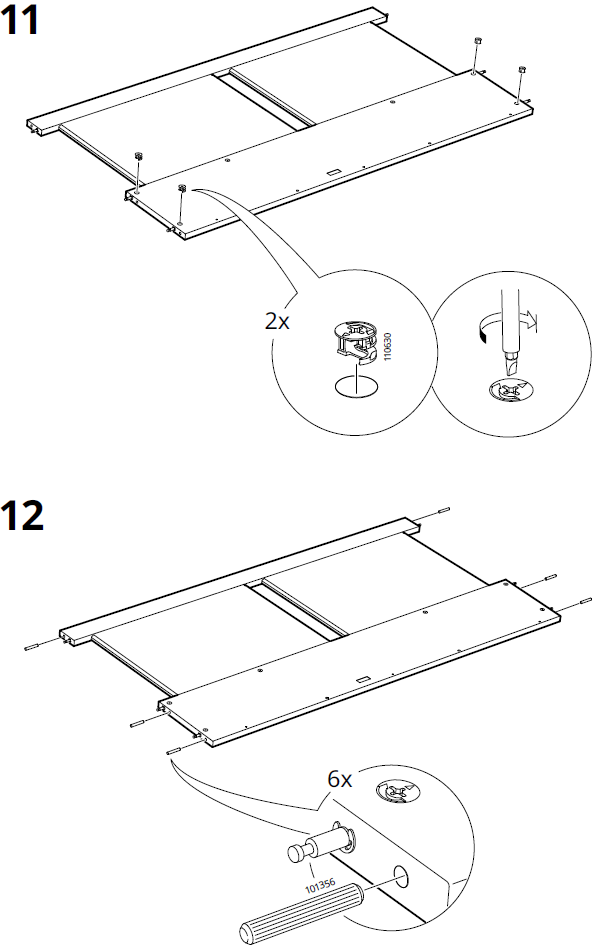 11

2x

110630

12

6x

101356