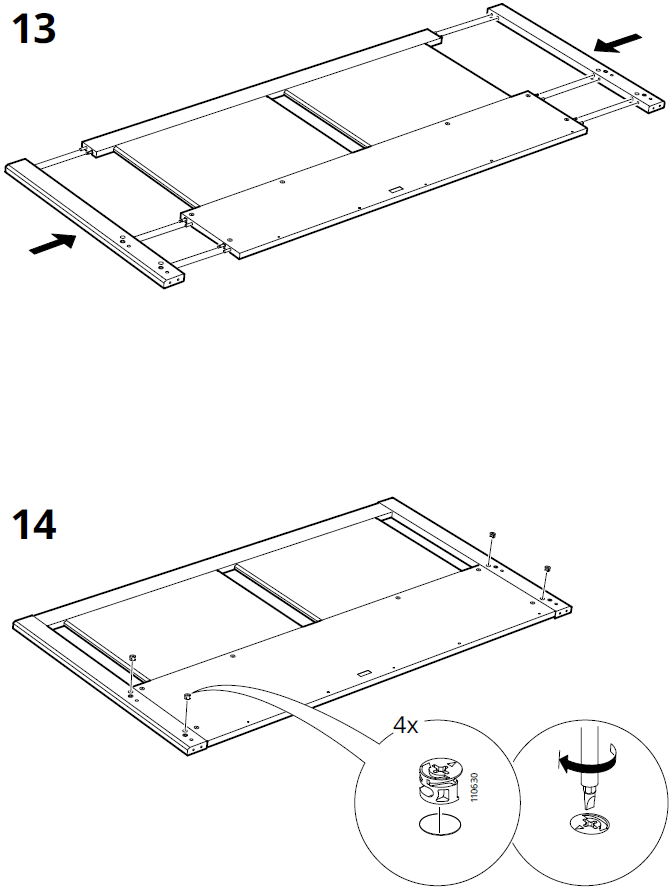 13

14

4x

110630