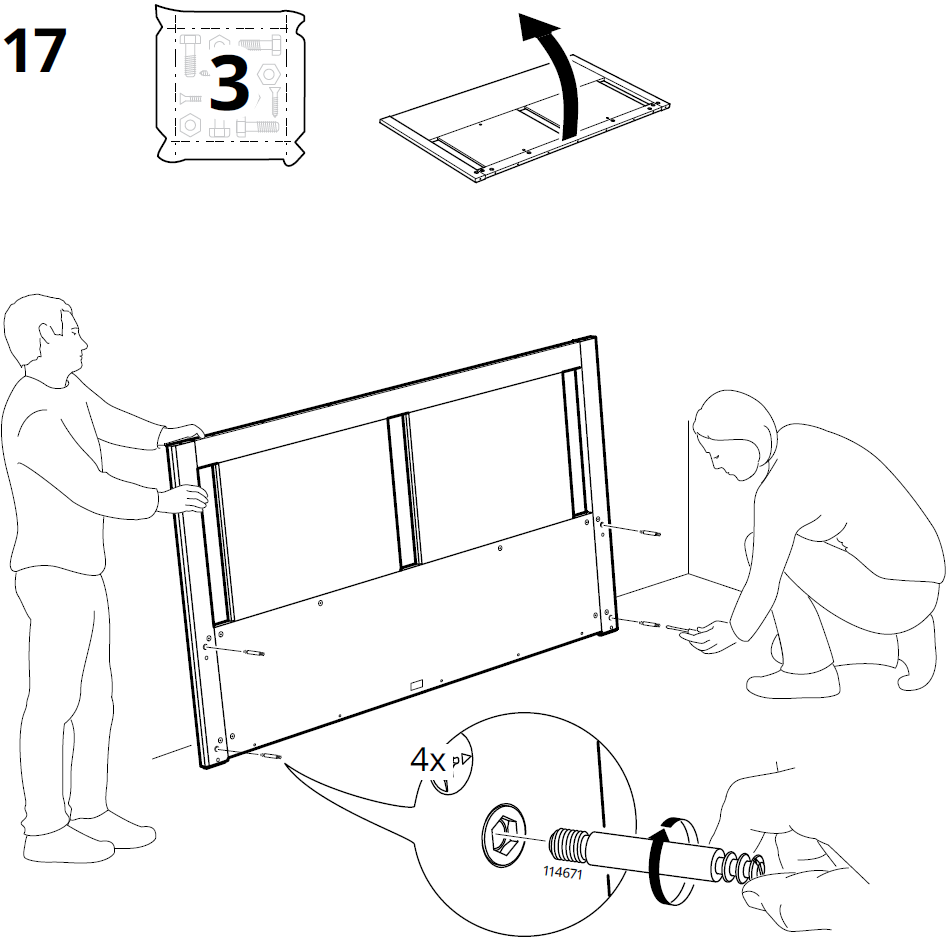 17

3

4x

114671