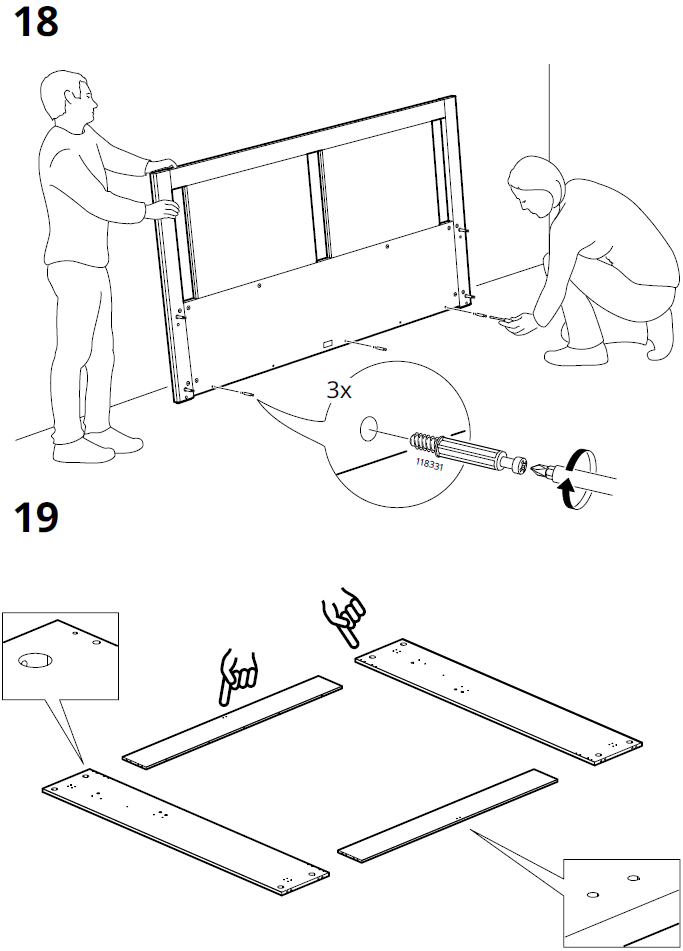 18

3x

118331

19