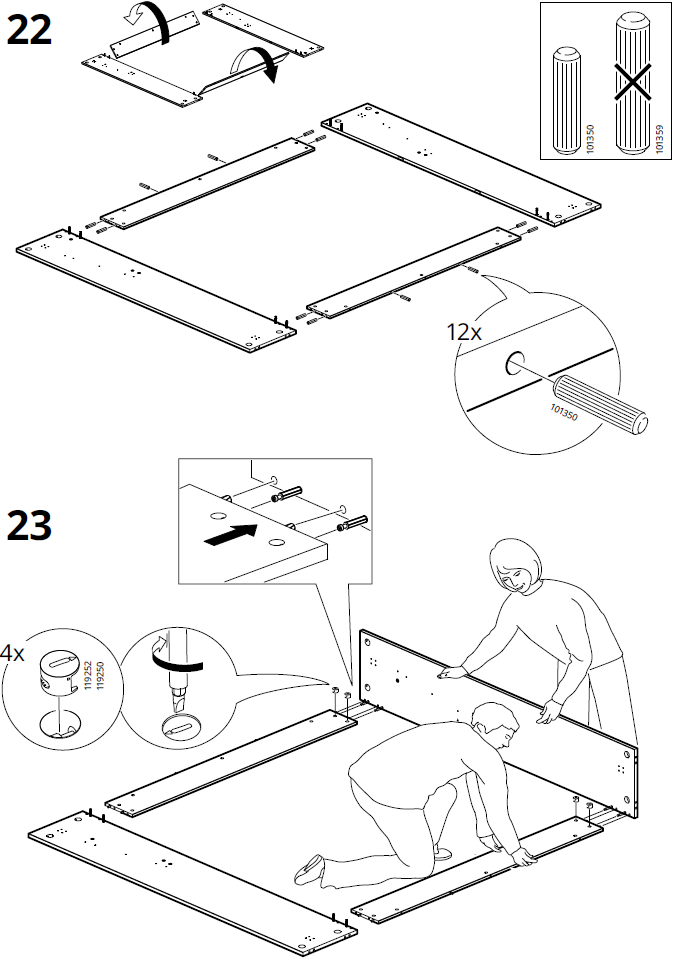 22

101350

101359

12x

101350

23

4x

119252
119250