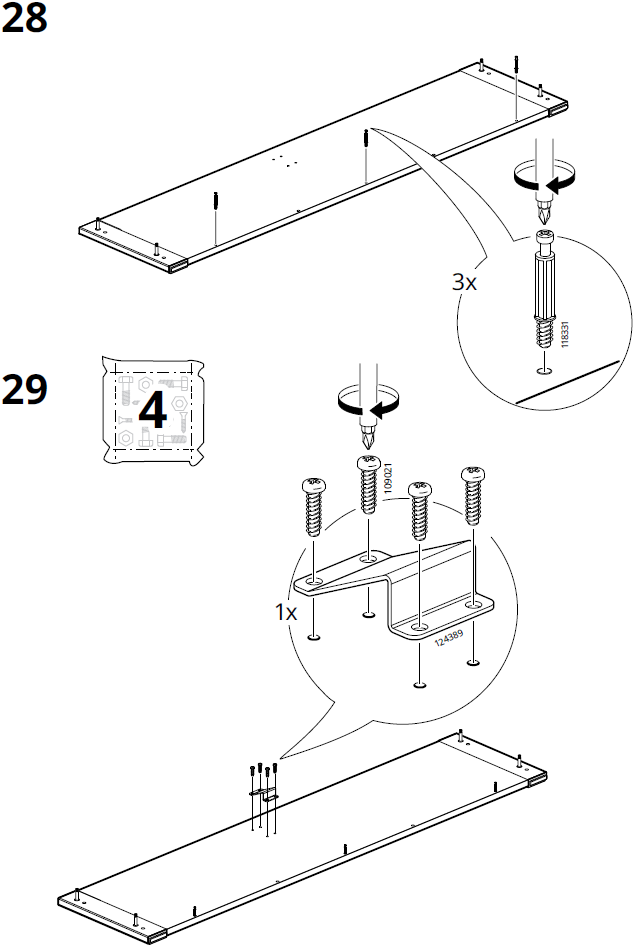 28

3x

118331

29

4

109021

1x

124389