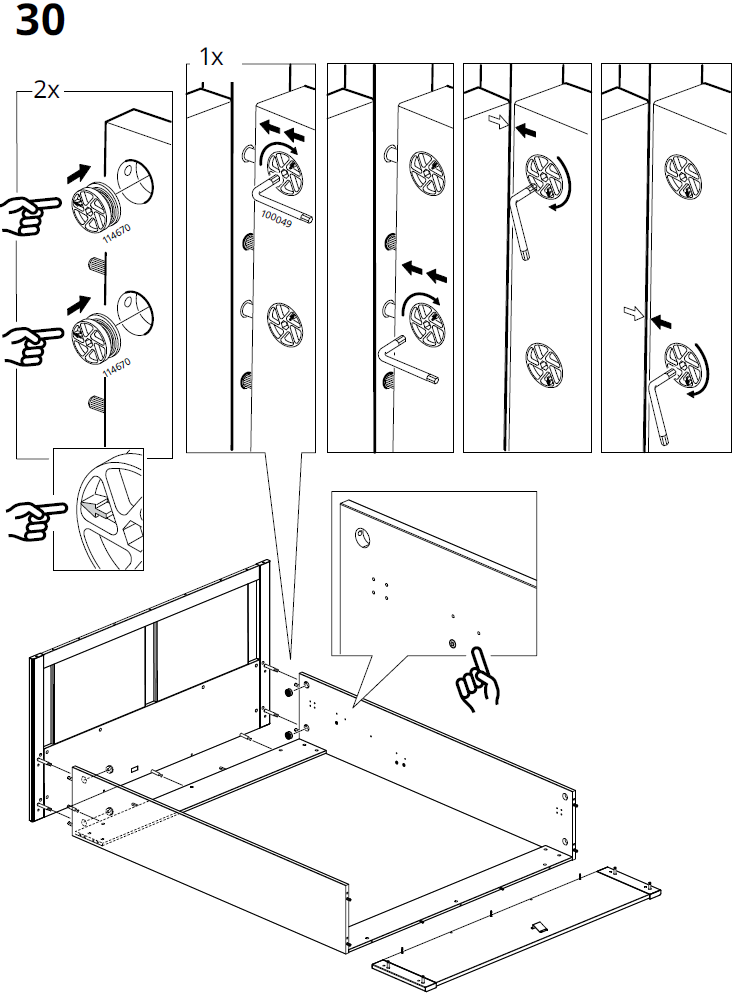 30

2x

114670

114670

1x

100049