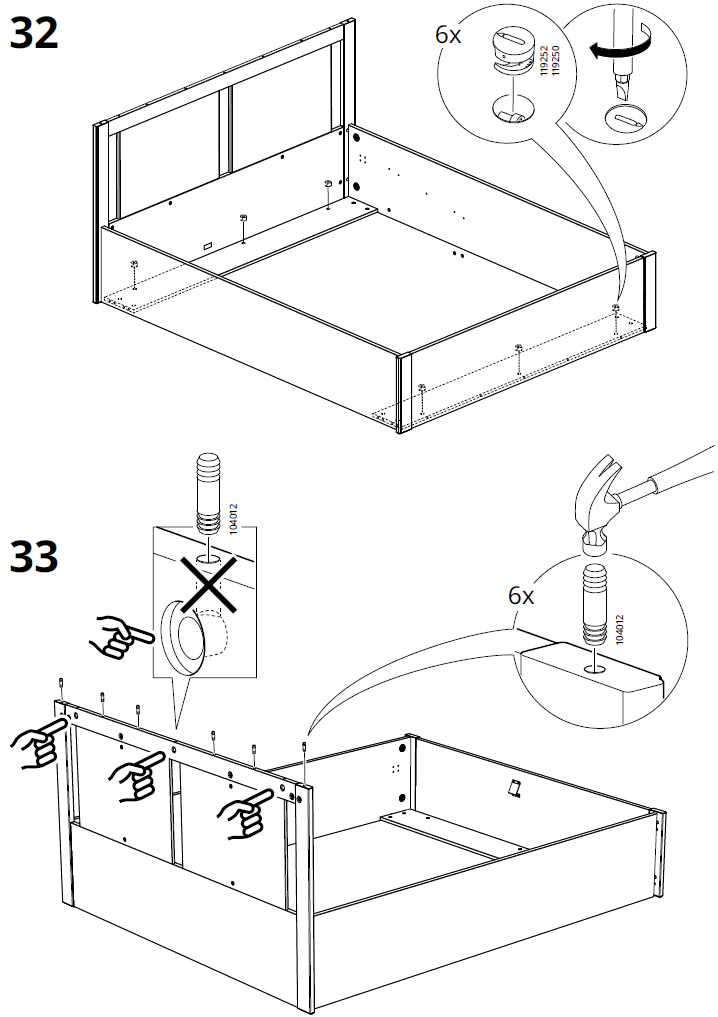 32

6x

119252
119250

33

104012

6x

104012