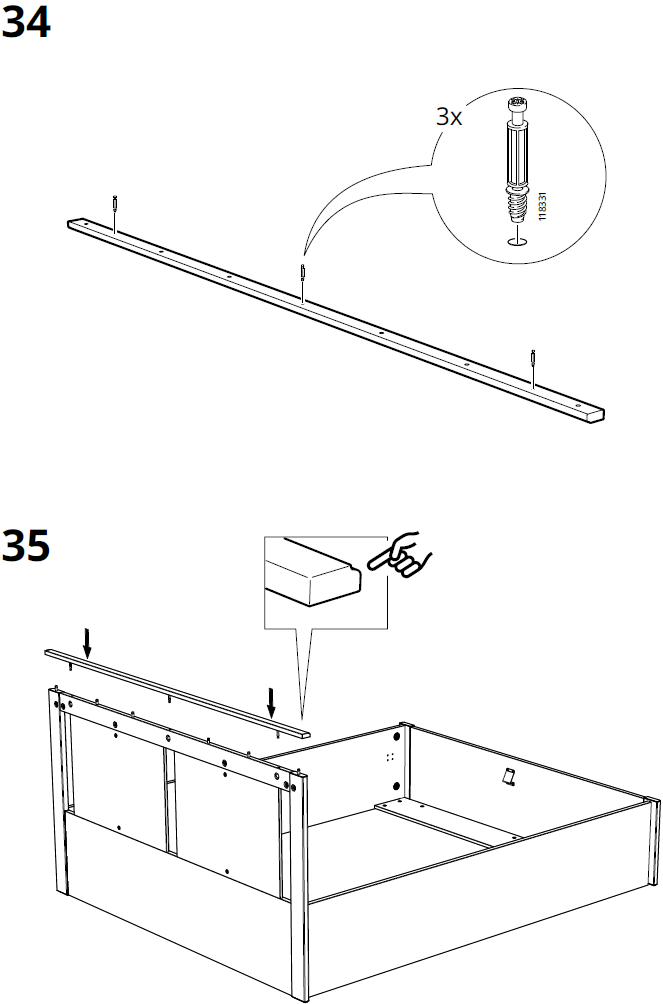 34

3x

118331

35